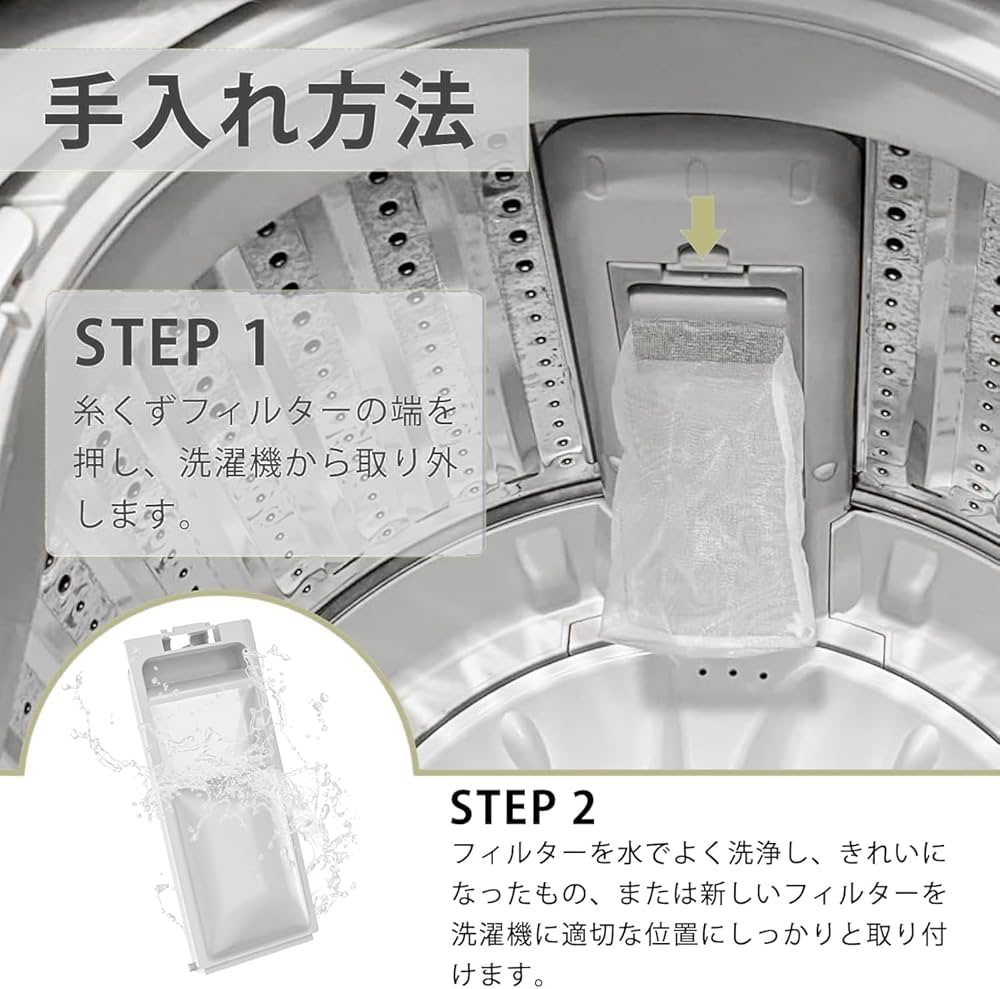 手入れ方法

STEP 1
糸くずフィルターの端を押し、洗濯機から取り外します。

STEP 2
フィルターを水でよく洗浄し、きれいになったもの、または新しいフィルターを洗濯機に適切な位置にしっかりと取り付けます。